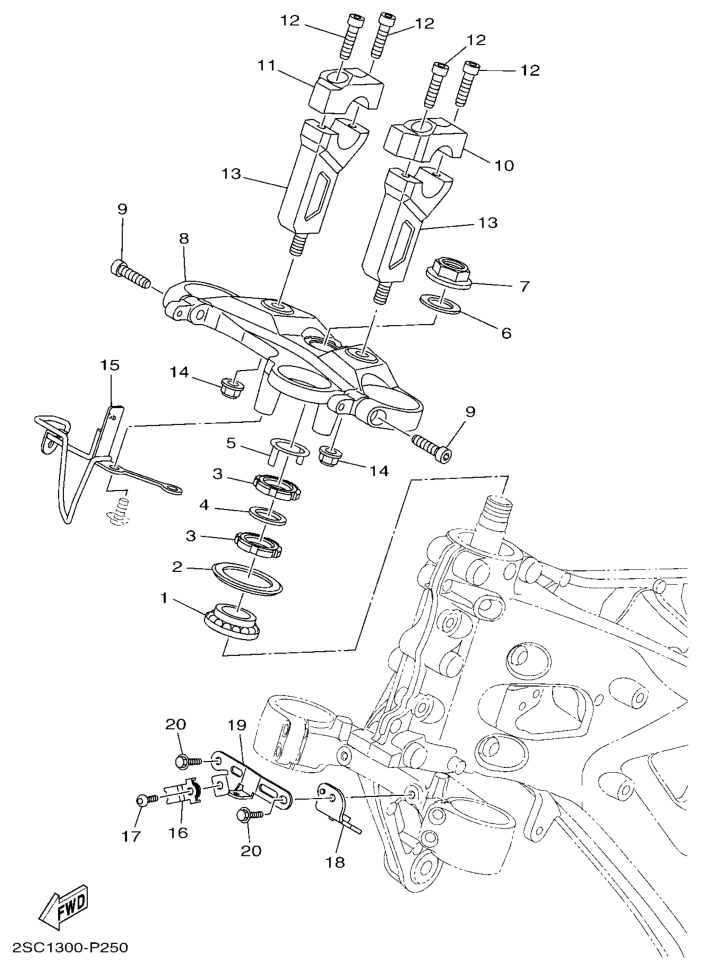 12
12
12
12
11
10
13
13
9
8
7
6
15
14
9
5
14
3
4
3
2
1
20
19
17
16
20
18
FWD
2SC1300-P250