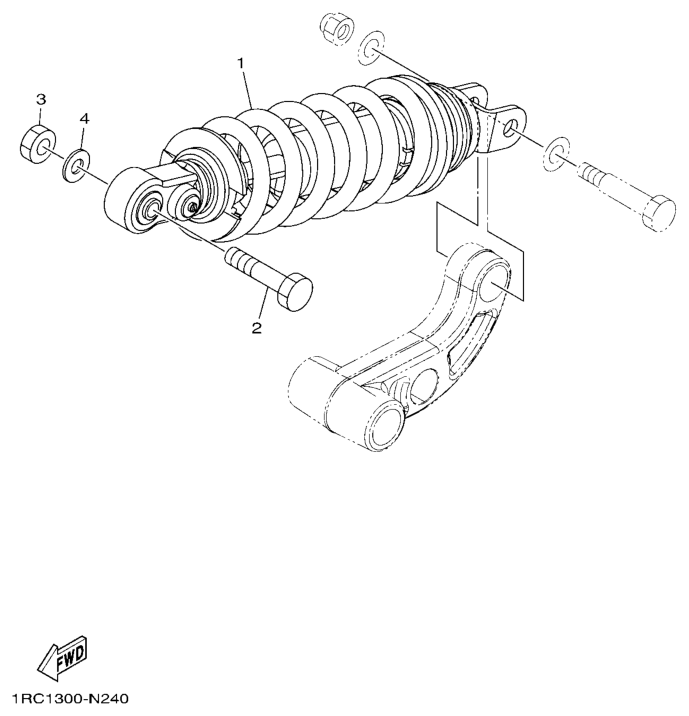 1
3
4
2
FWD
1RC1300-N240