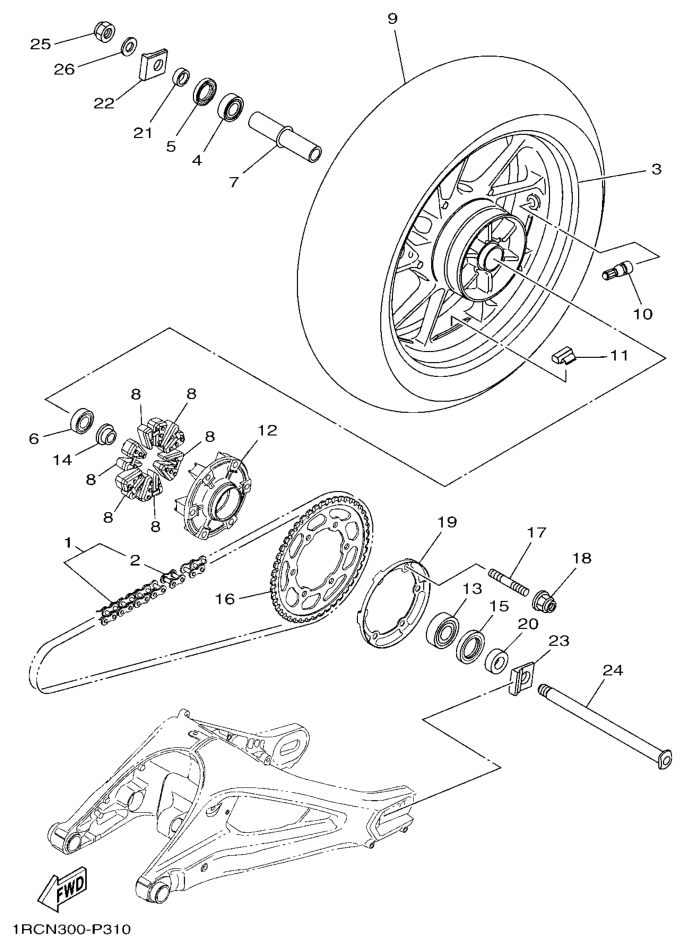 25
26
22
21
5
4
7
9
3
10
11
6
14
8
8
8
8
8
8
12
1
2
16
19
17
18
13
15
20
23
24
FWD
1RCN300-P310