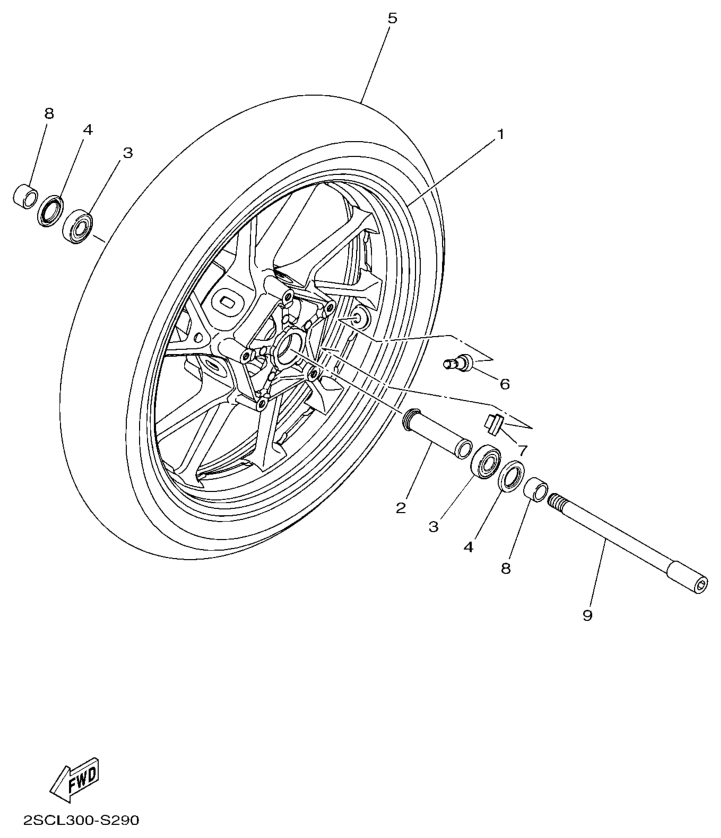 5
8
4
3
1
6
7
2
3
4
8
9
FWD
2SCL300-S290