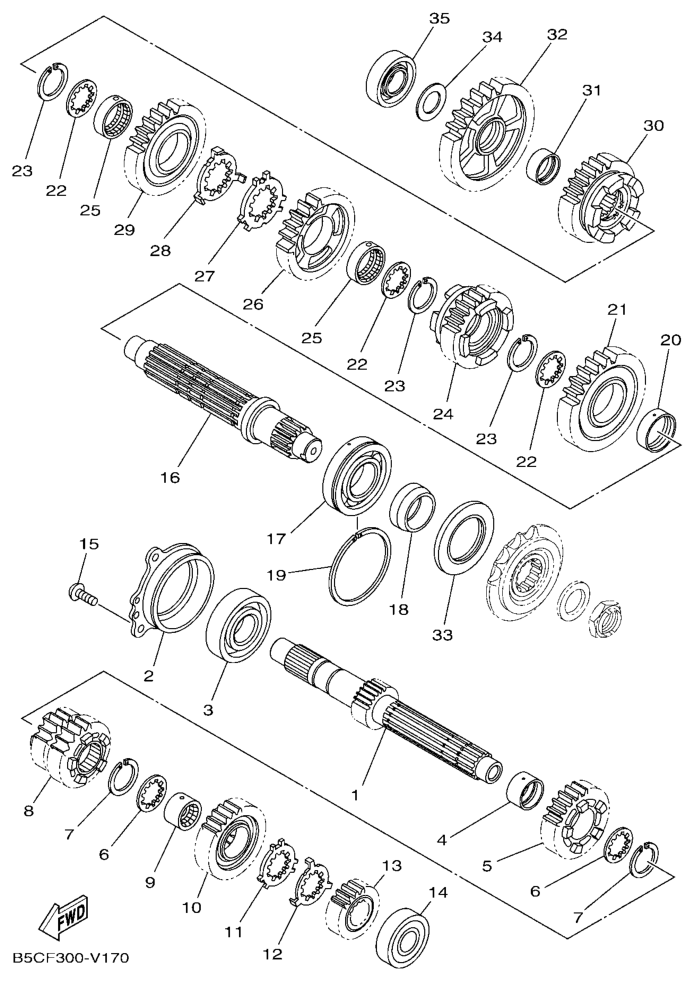 35
34
32
31
30
23
22
25
29
28
27
26
25
22
23
24
21
20
23
22
16
17
19
18
33
15
2
3
1
8
7
6
9
10
11
12
13
14
4
5
6
7
FWD
B5CF300-V170