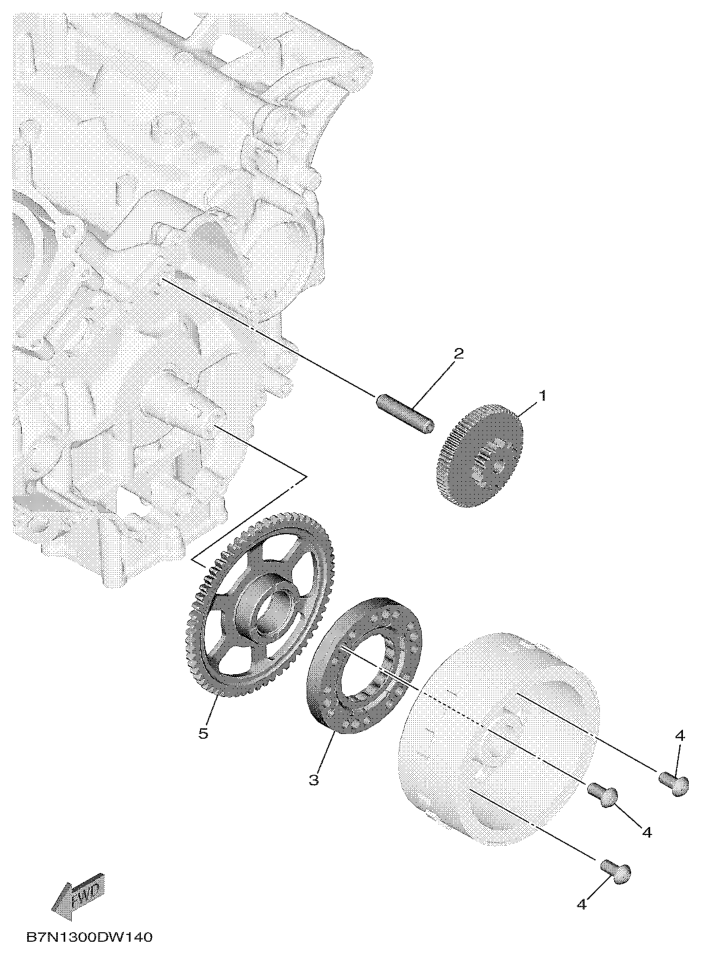 2
1
5
3
4
4
4
FWD
B7N1300DW140