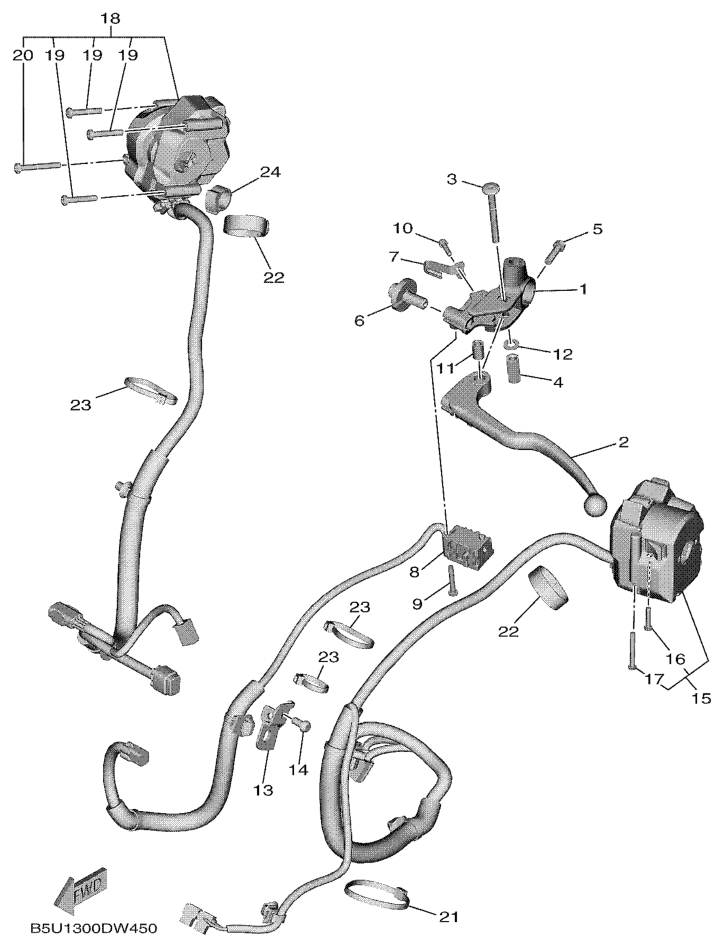 18
20
19
19
19
24
22
3
10
5
7
1
6
12
11
4
23
2
8
9
23
22
23
16
17
15
14
13
21
FWD
B5U1300DW450