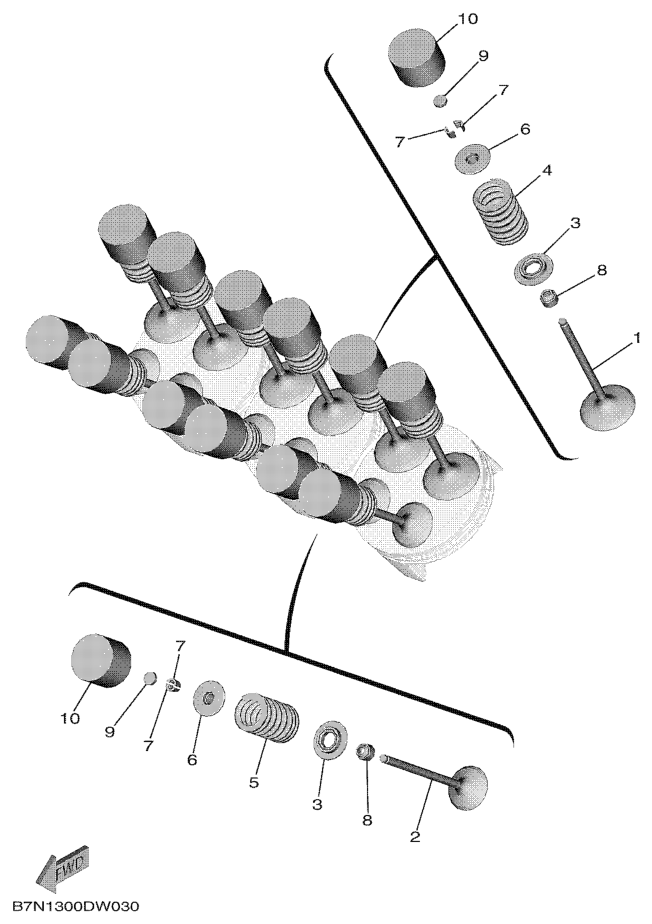 10
9
7
7
6
4
3
8
1
7
10
9
7
6
5
3
8
2
FWD
B7N1300DW030