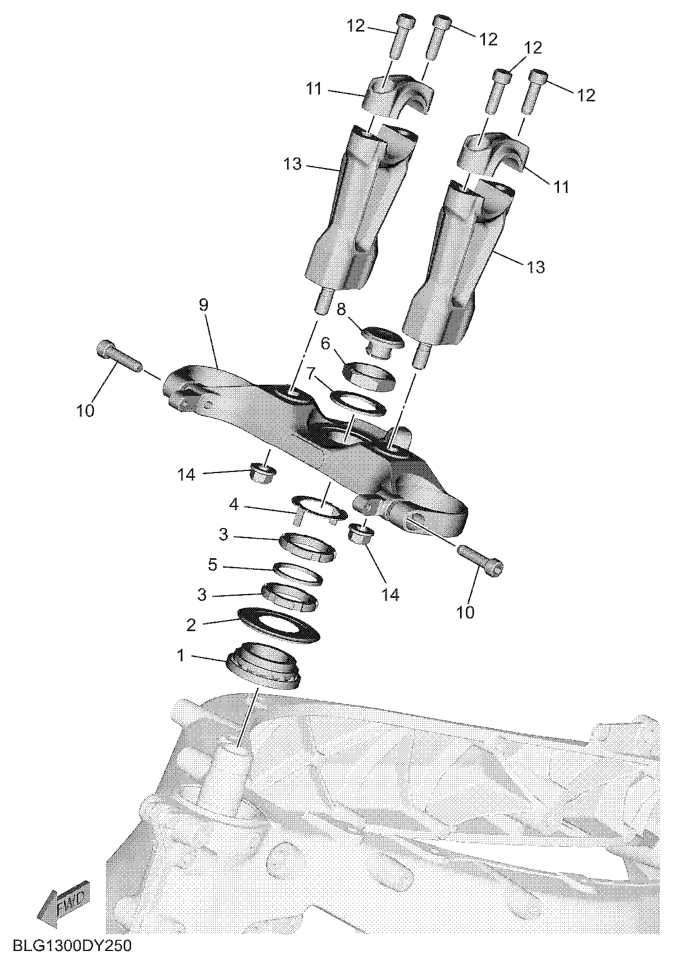 12
12
12
12
11
11
13
13
9
8
6
7
10
14
4
3
5
3
2
1
14
10
FWD
BLG1300DY250