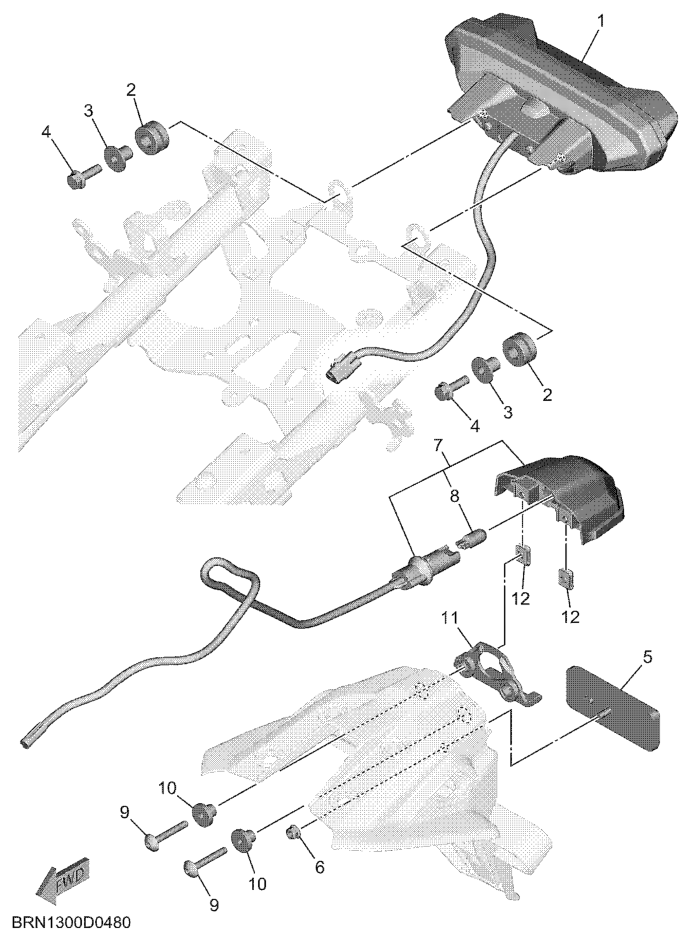 1
2
3
4
2
3
4
7
8
12
12
11
5
10
9
10
6
9
FWD
BRN1300D0480