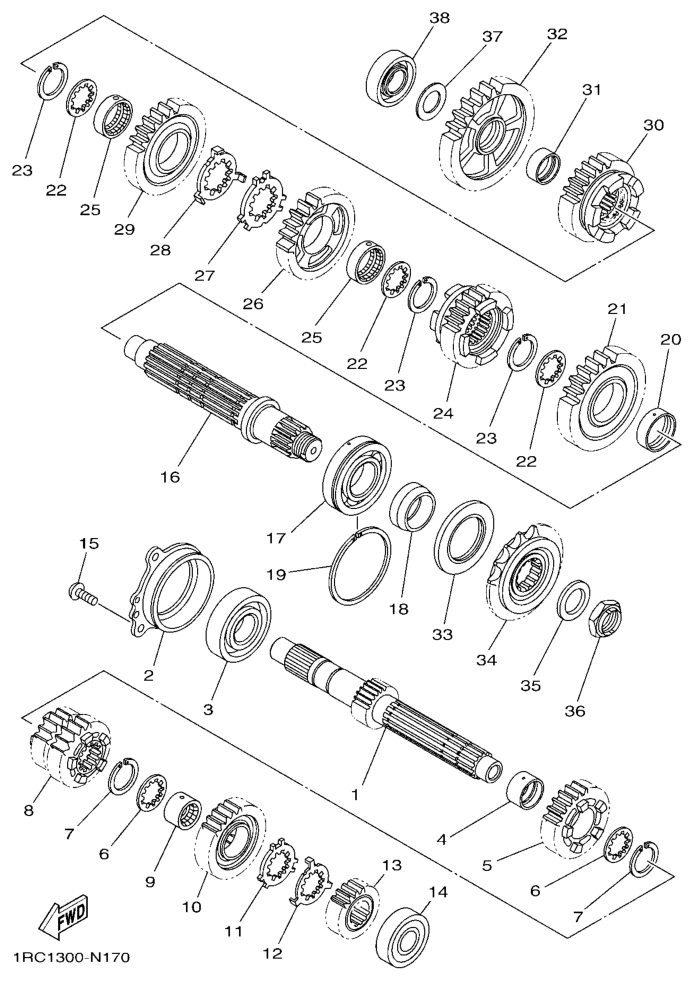 38
37
32
31
30
23
22
25
29
28
27
26
25
22
23
24
21
20
23
22
16
17
19
18
33
34
35
36
15
2
3
1
8
7
6
9
10
11
12
13
14
4
5
6
7
FWD
1RC1300-N170