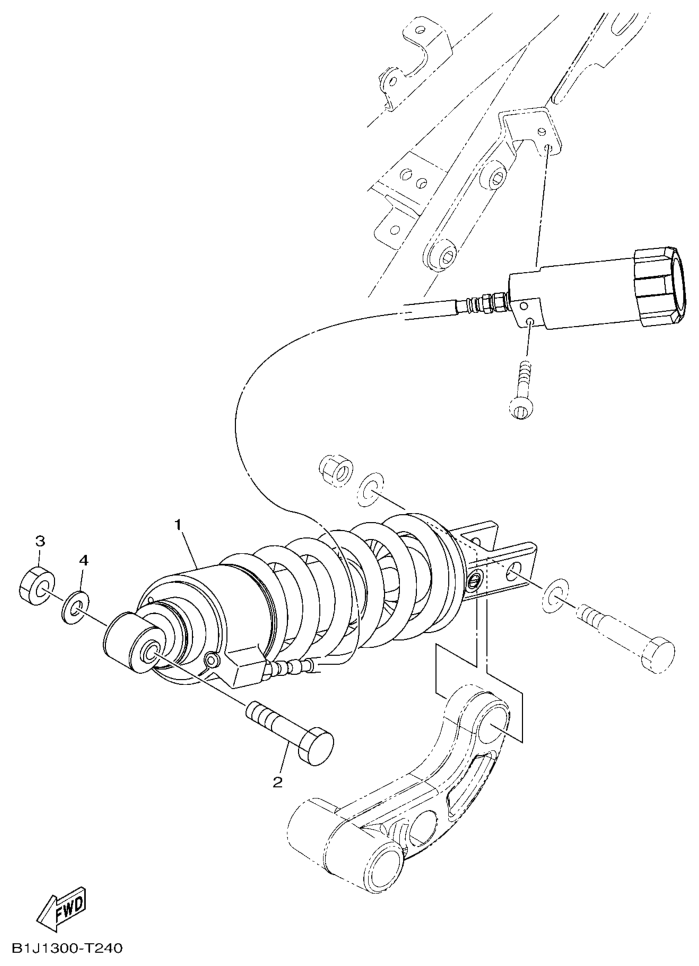 3
4
1
2
FWD
B1J1300-T240