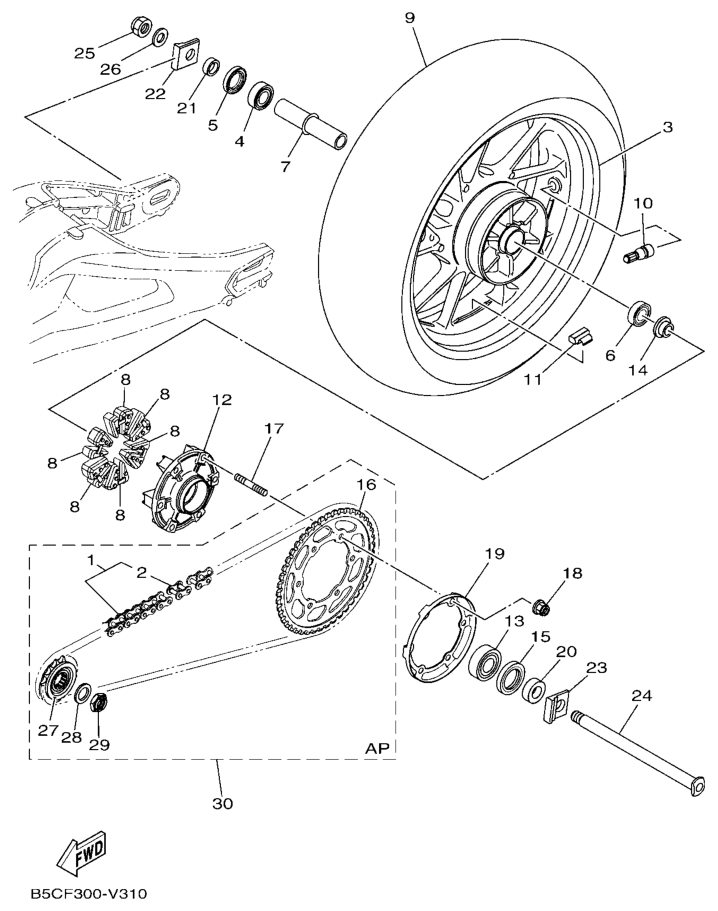 9
25
26
22
21
5
4
7
3
10
6
14
11
8
8
8
8
8
8
12
17
16
1
2
19
18
13
15
20
23
24
27
28
29
AP
30
FWD
B5CF300-V310