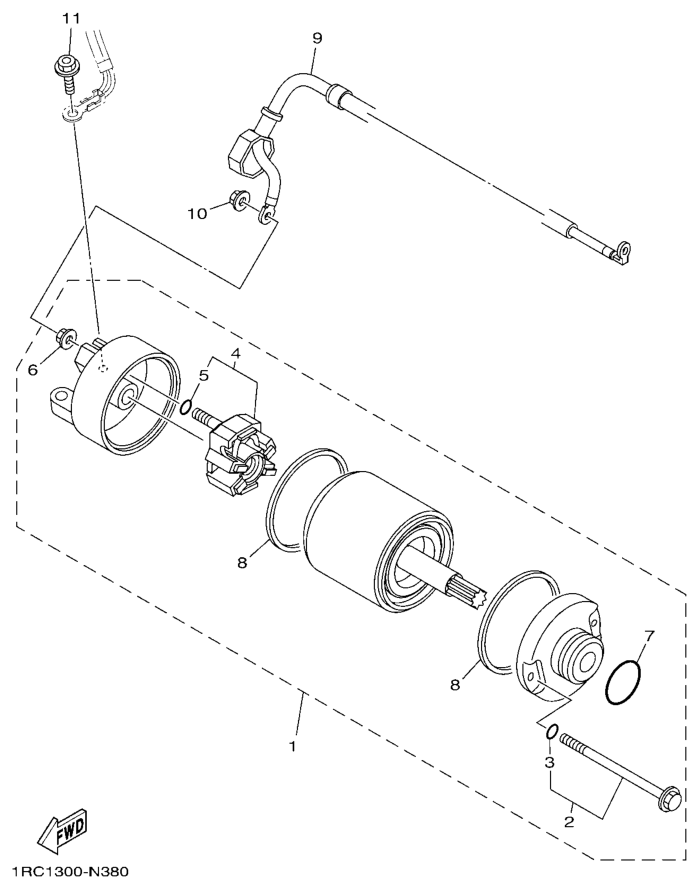 11
9
10
6
4
5
8
8
7
1
3
2
FWD
1RC1300-N380