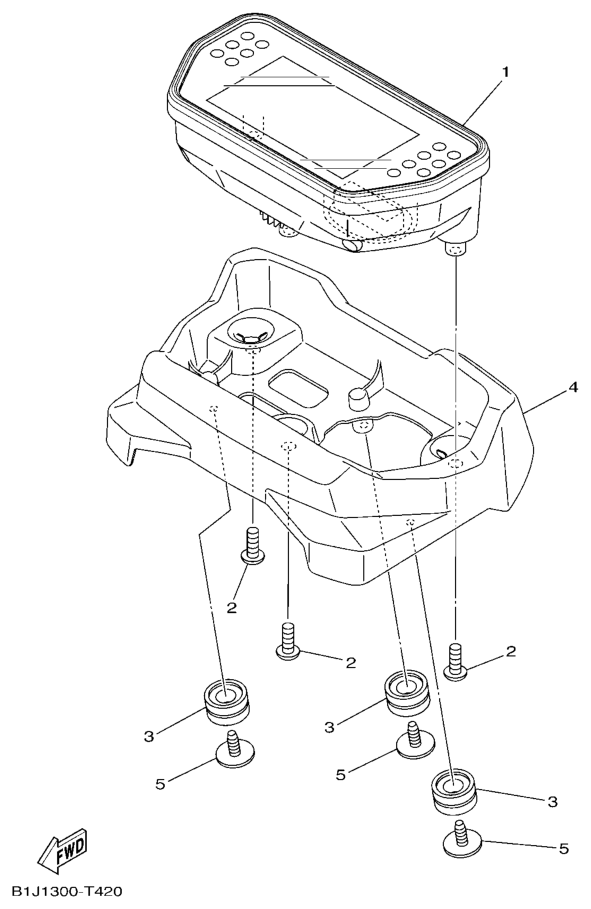 1
4
2
2
2
3
3
3
5
5
5
FWD
B1J1300-T420