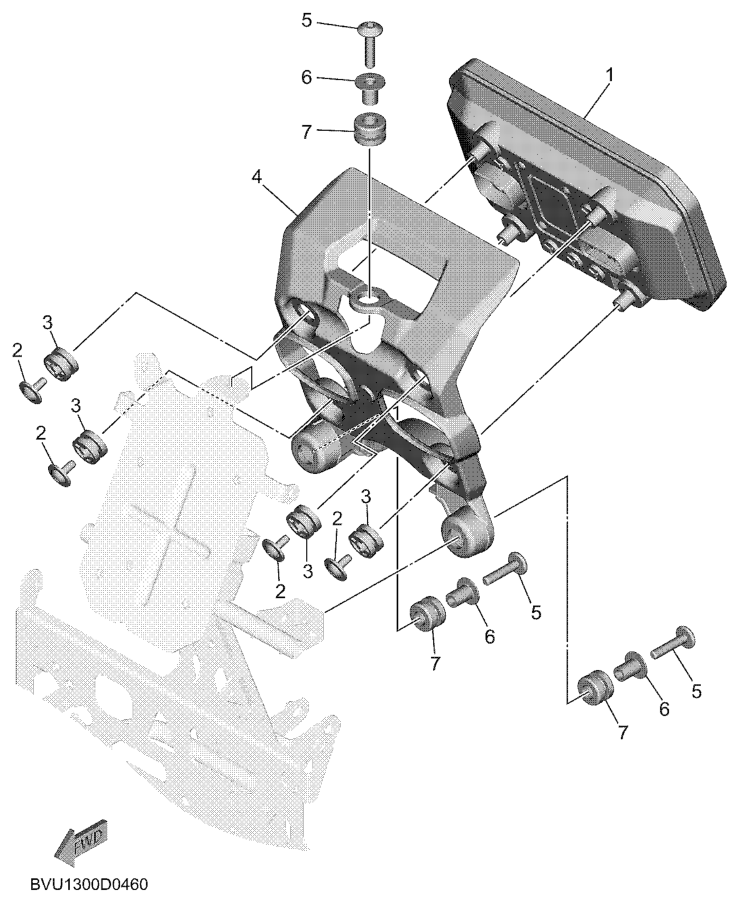 5
6
7
1
4
3
2
3
2
3
2
2
3
5
6
7
5
6
7
FWD
BVU1300D0460