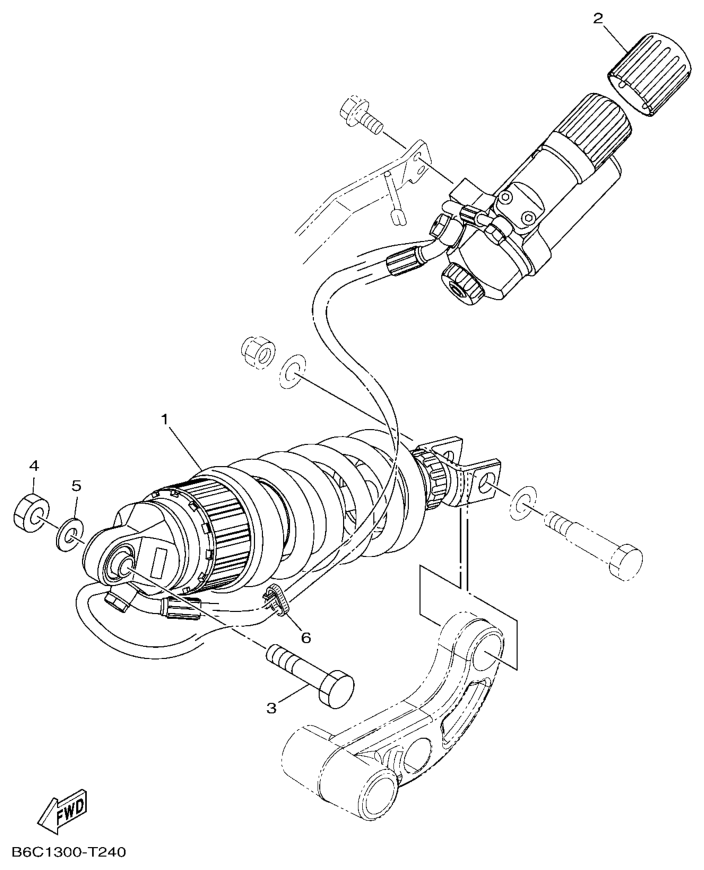 2

1

4

5

6

3

FWD

B6C1300-T240