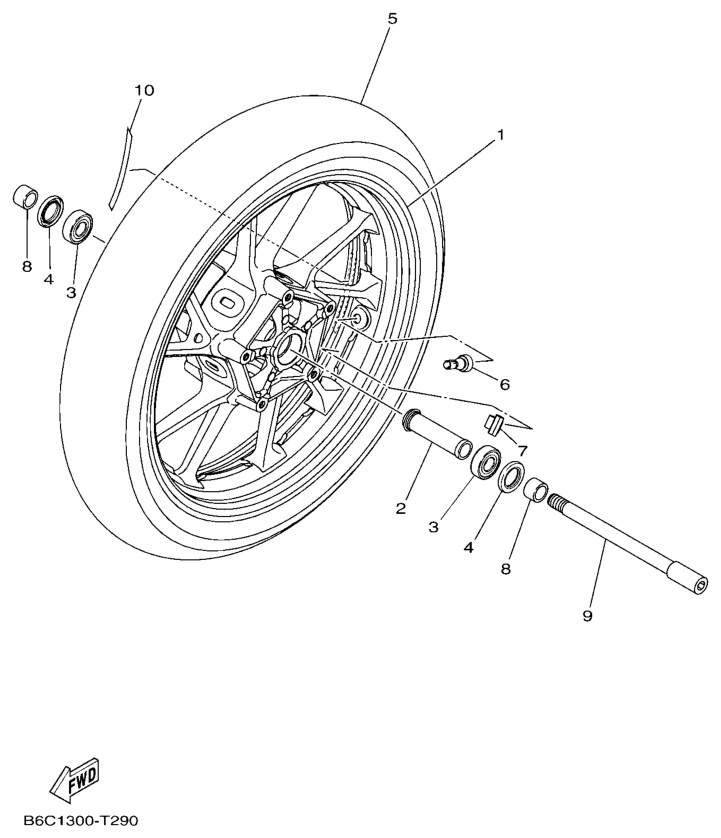 5
10
1
8
4
3
6
7
2
3
4
8
9
FWD
B6C1300-T290