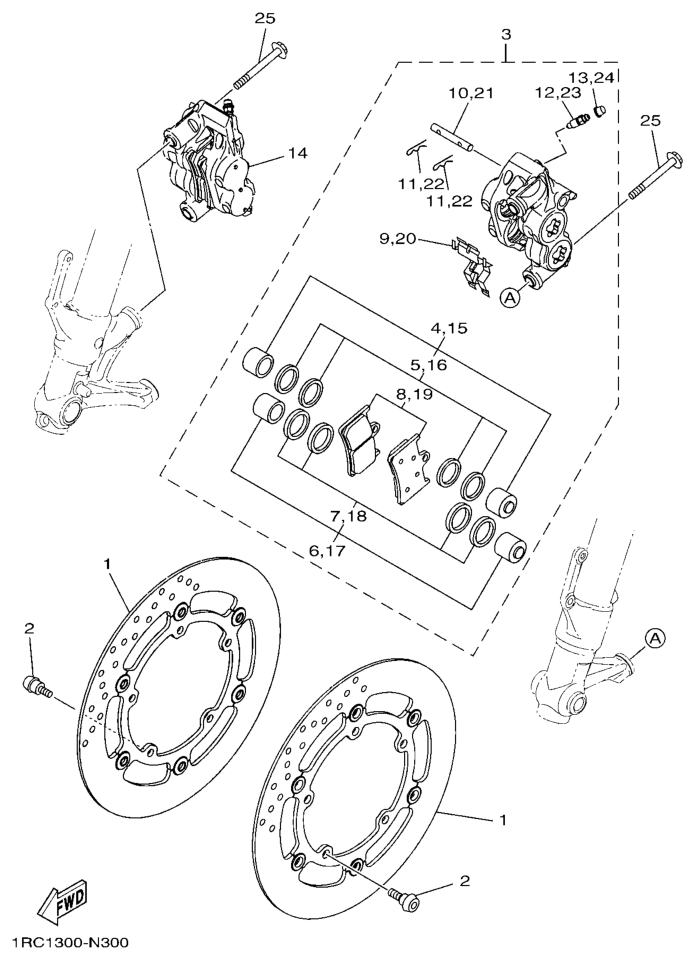 25
3
13,24
10,21
12,23
25
14
11,22
11,22
9,20
A
4,15
5,16
8,19
7,18
6,17
1
2
A
1
2
FWD
1RC1300-N300