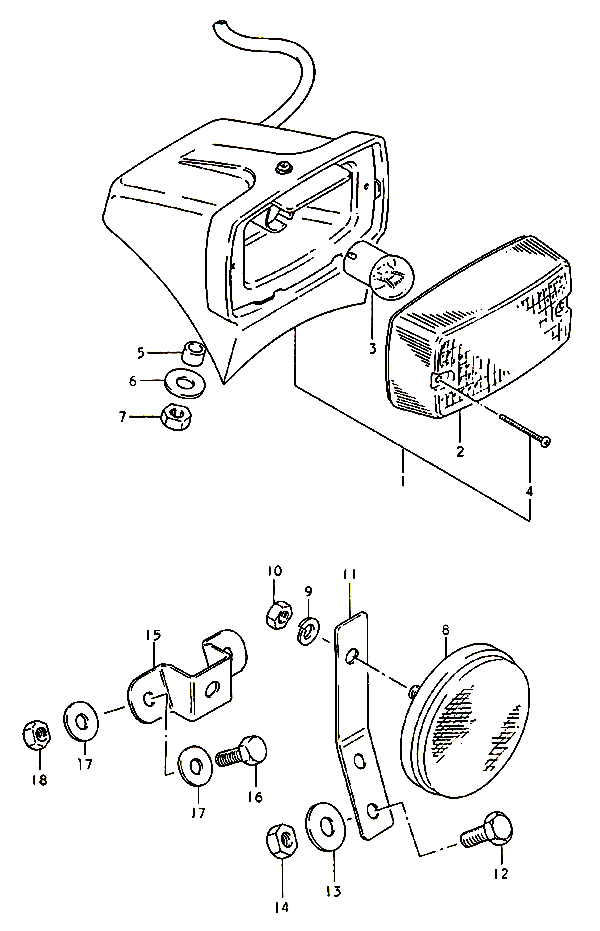 5
6
7
3
2
1
4
10
9
11
8
15
18
17
17
16
14
13
12