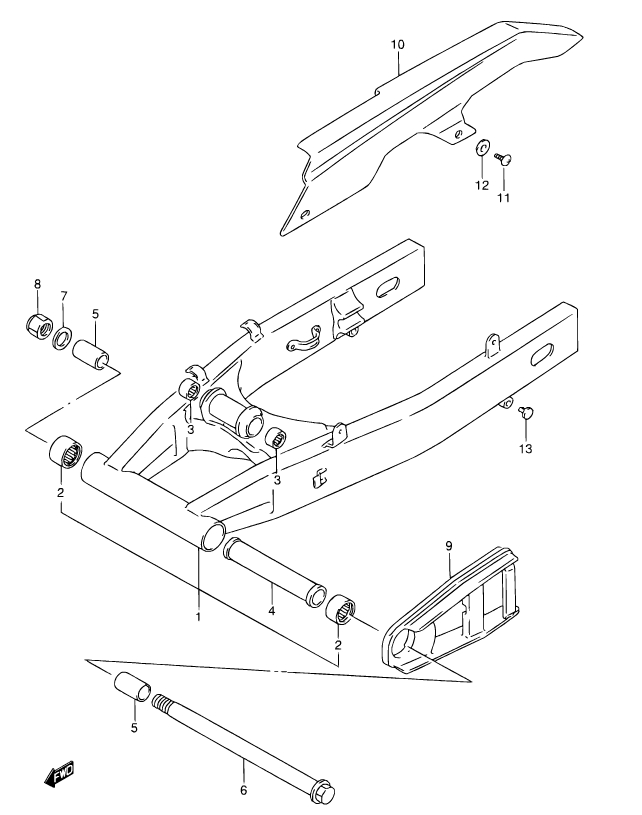 10
12
11
8
7
5
3
3
13
2
9
1
4
2
5
6
FWD