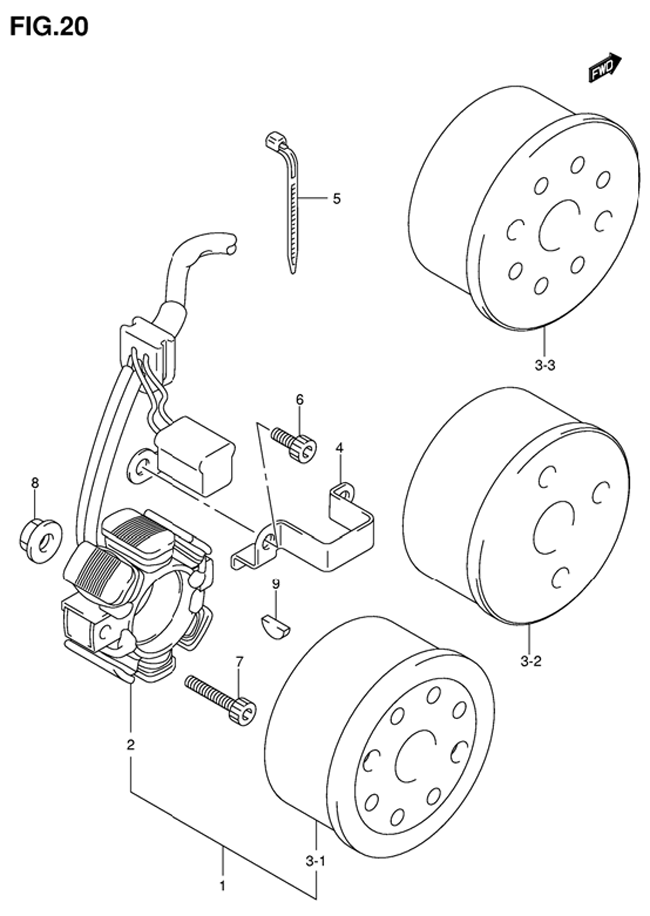 FIG.20

FWD

5

3-3

6

4

8

9

3-2

7

2

3-1

1