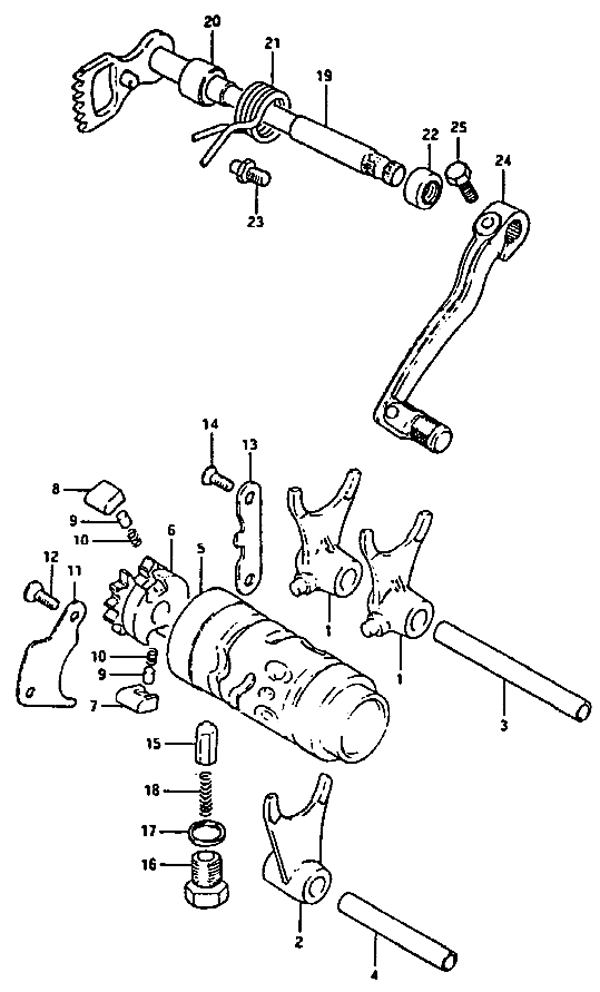 20
21
19
22
25
24
23
14
13
8
9
10
6
5
12
11
1
1
10
9
7
3
15
18
17
16
2
4