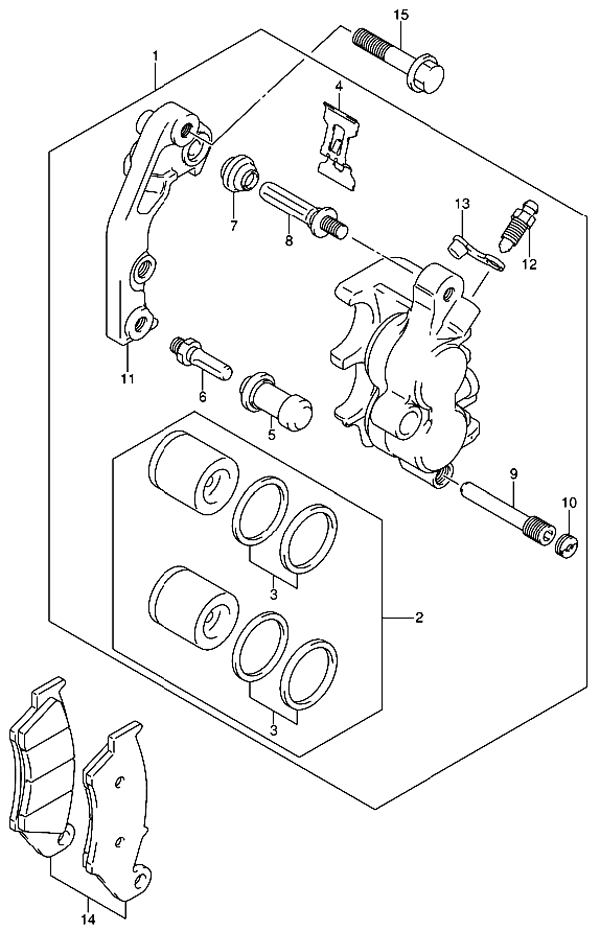 15
1
4
13
7
8
12
11
6
5
9
10
3
2
3
14