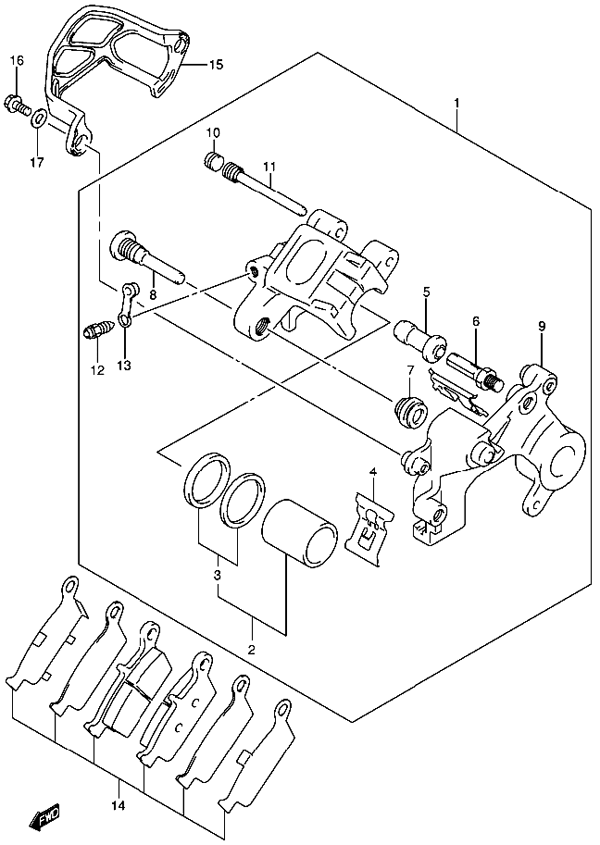 16
15
17
1
10
11
8
5
6
9
12
13
7
4
3
2
14
FWD