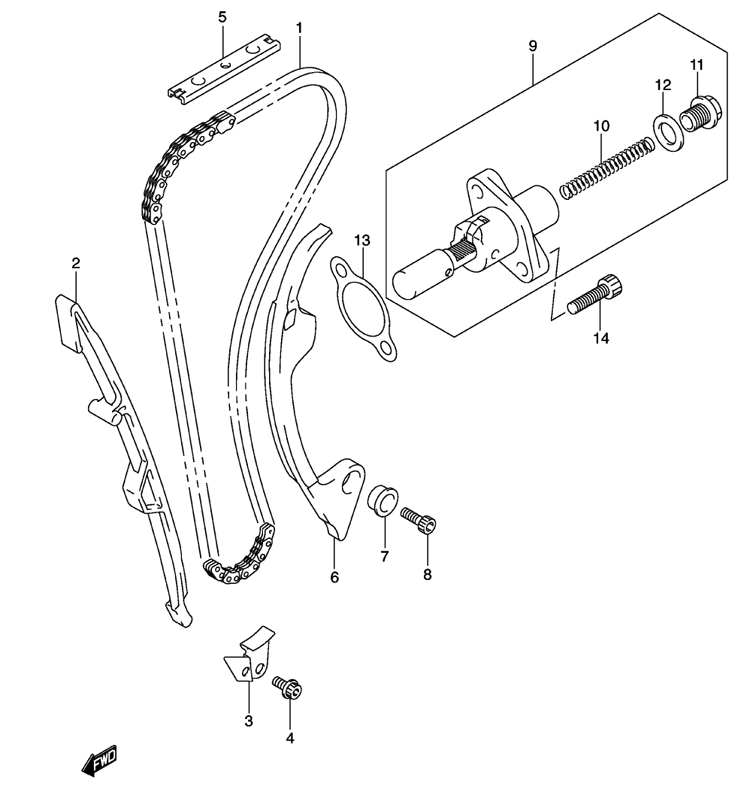 5
1
9
11
12
10
13
2
14
6
7
8
3
4
FWD