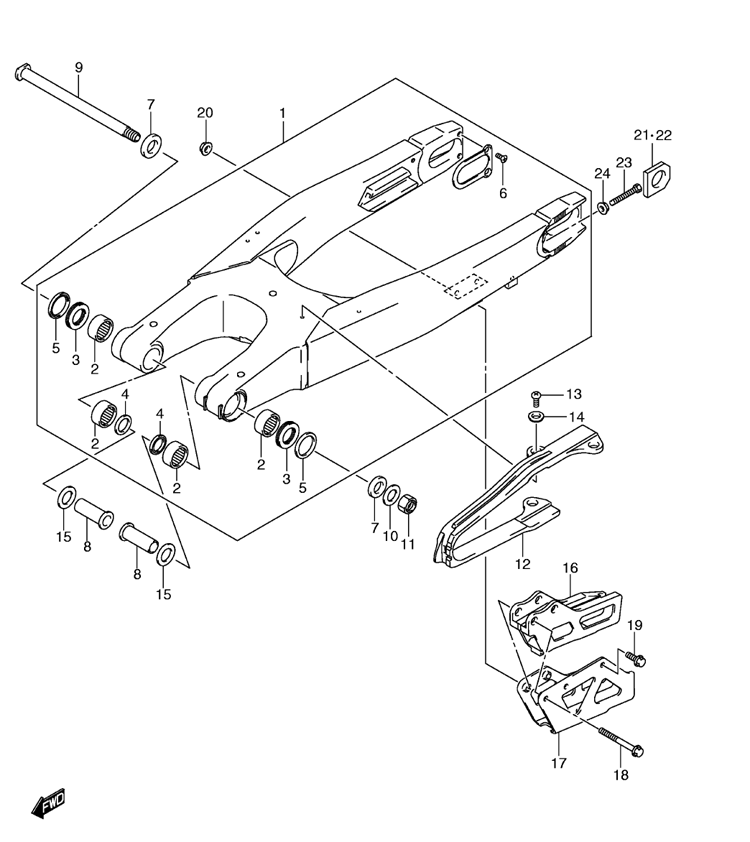 9
7
20
1
21·22
23
24
6
5
3
2
4
2
4
2
2
3
5
13
14
15
8
8
15
7
10
11
12
16
19
17
18
FWD