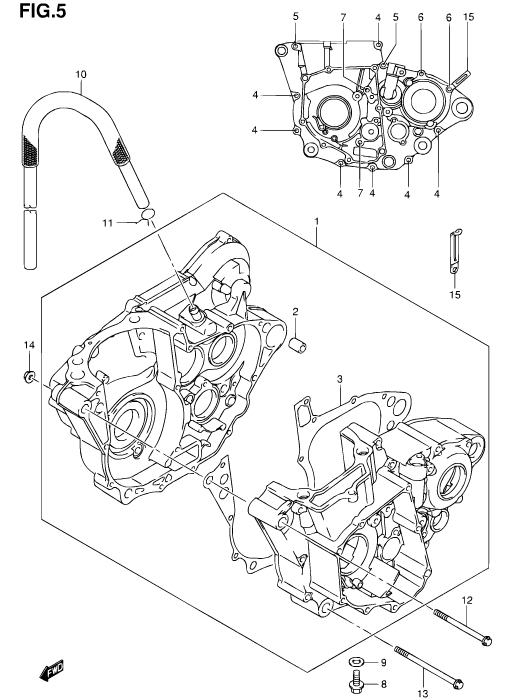 FIG.5

5
7
4
5
6
6
15
4
4
4
7
4
4
4
10
11
1
15
2
14
3
12
9
8
13
FWD