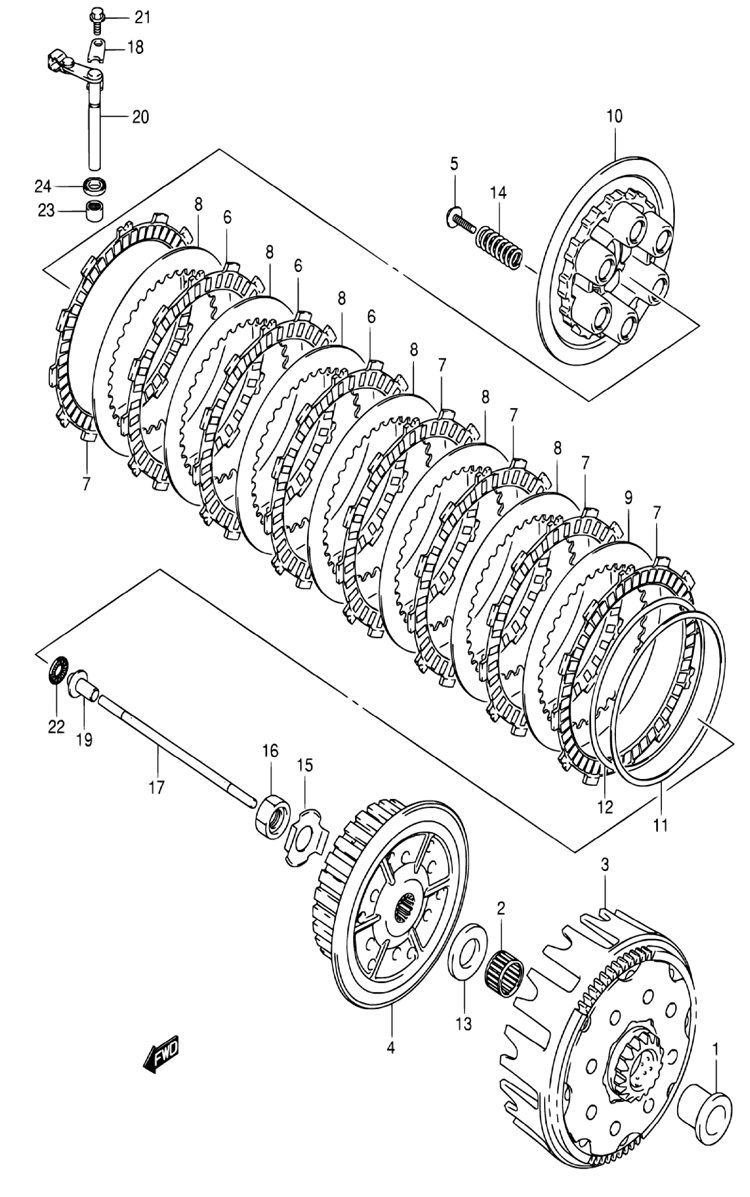 21
18
20
24
23
10
5
14
8
6
8
6
8
6
8
7
8
7
8
7
9
7
7
22
19
17
16
15
12
11
3
2
13
4
FWD
1