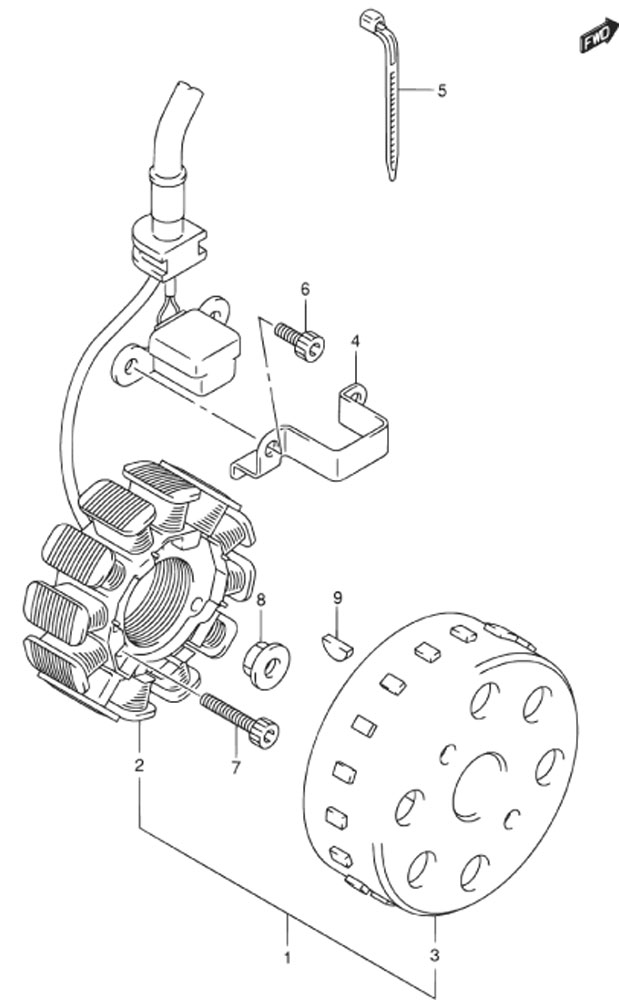 FWD
5
6
4
8
9
2
7
1
3