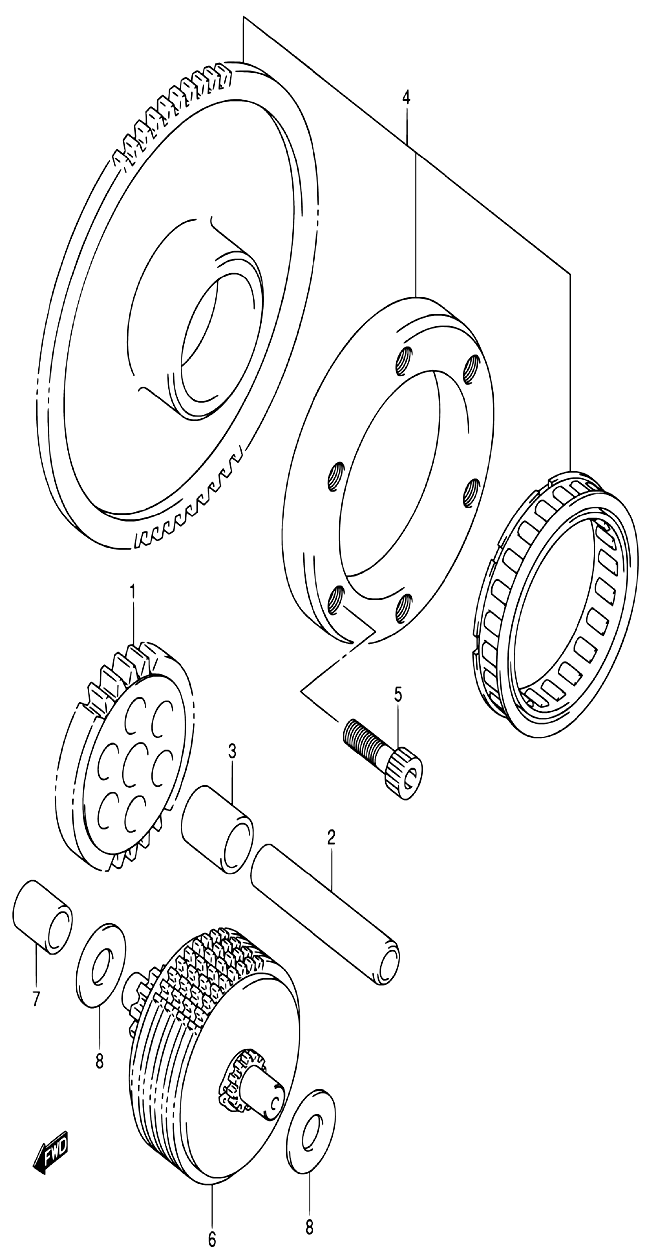 4
1
5
3
2
7
8
FWD
6
8