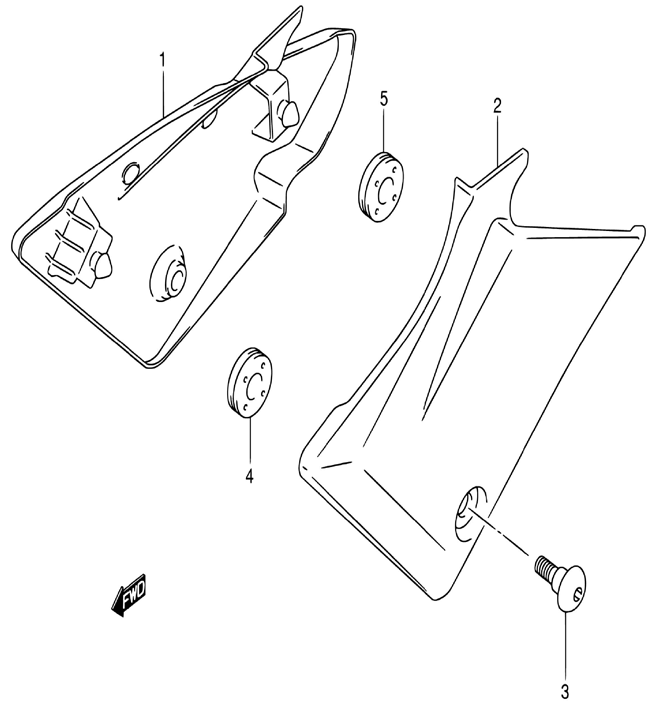 1
5
2
4
FWD
3