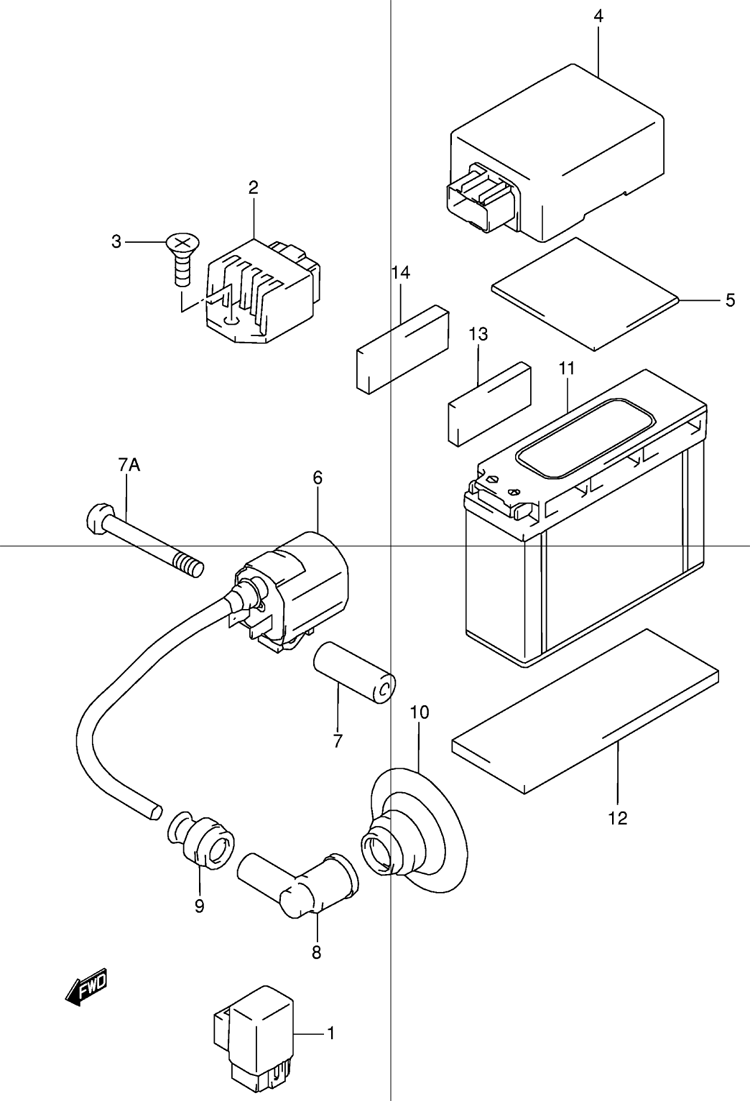 4
2
3
14
5
13
11
7A
6
7
10
12
9
8
FWD
1