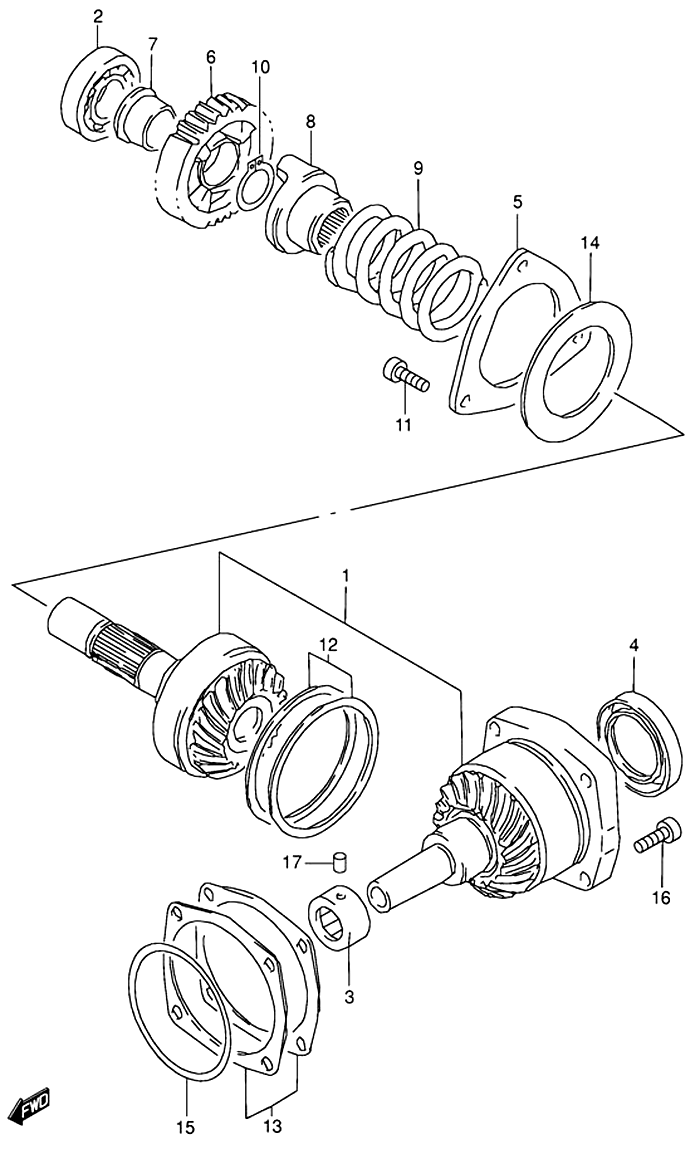 2
7
6
10
8
9
5
14
11
1
12
4
17
16
3
15
13
FWD