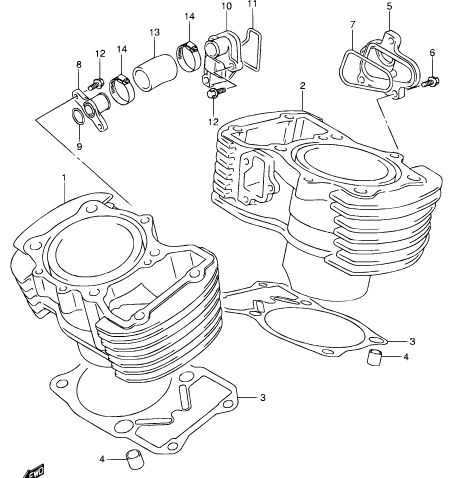 10
11
5
14
13
7
12
14
6
8
2
12
9
1
3
4
3
4
FWD