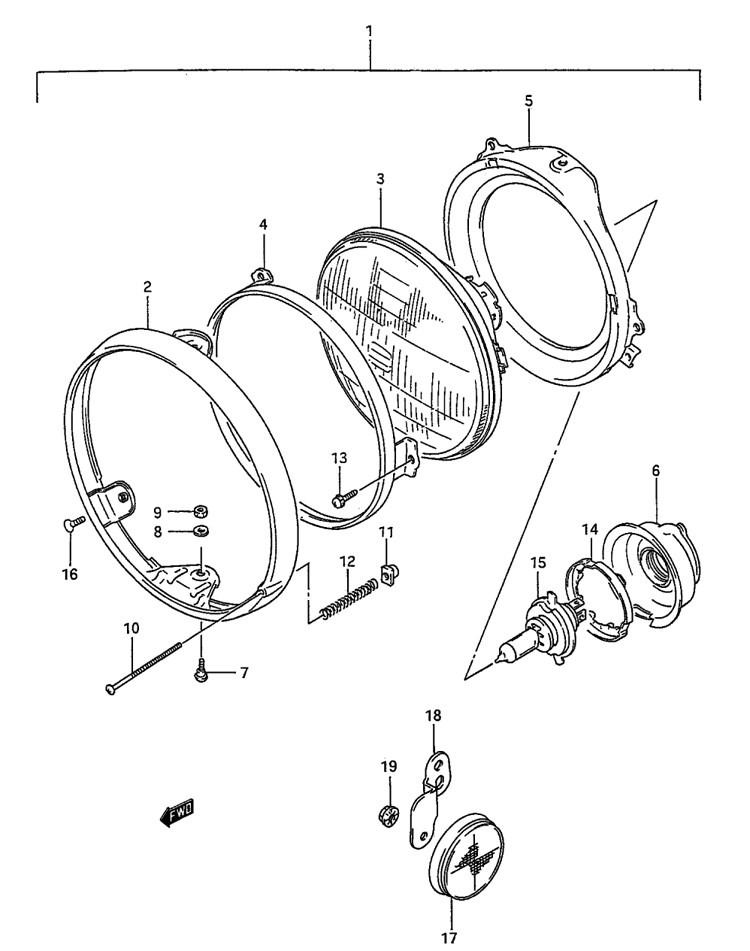 1
5
3
4
2
13
6
9
8
11
14
16
12
15
10
7
18
19
FWD
17