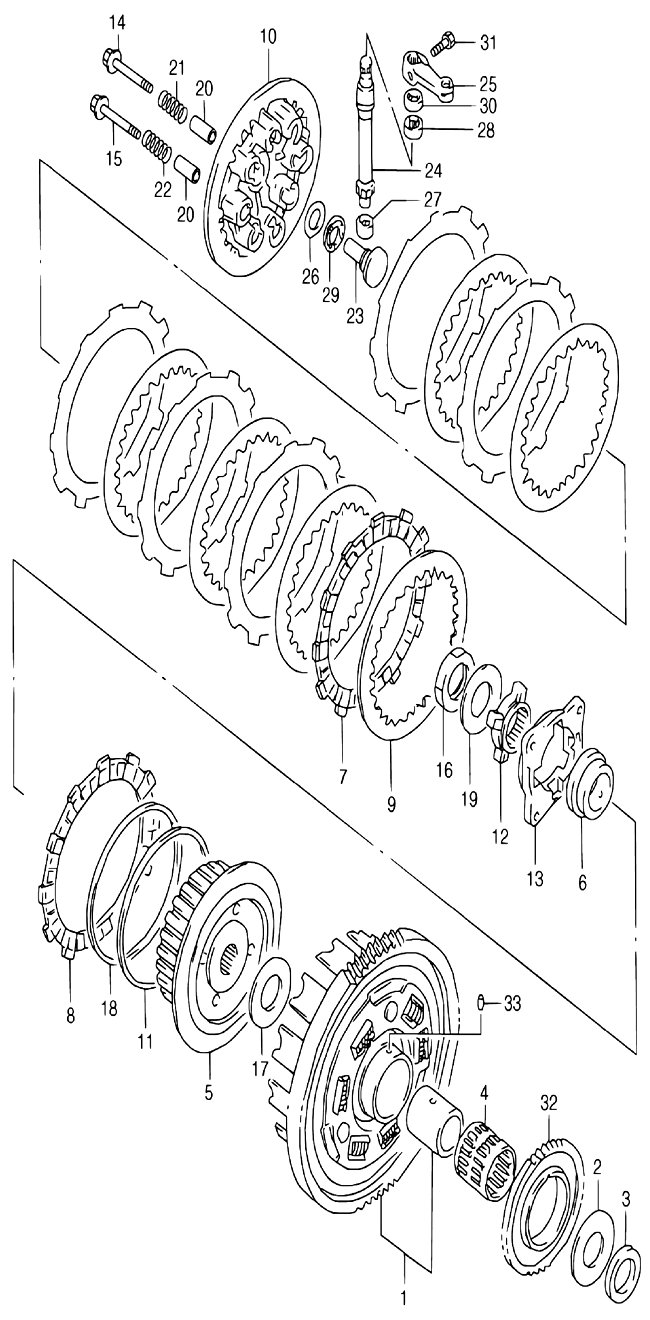 14
10
31
21
20
25
30
28
15
22
20
24
27
26
29
23
7
9
16
19
12
13
6
8
18
11
5
17
33
4
32
2
3
1