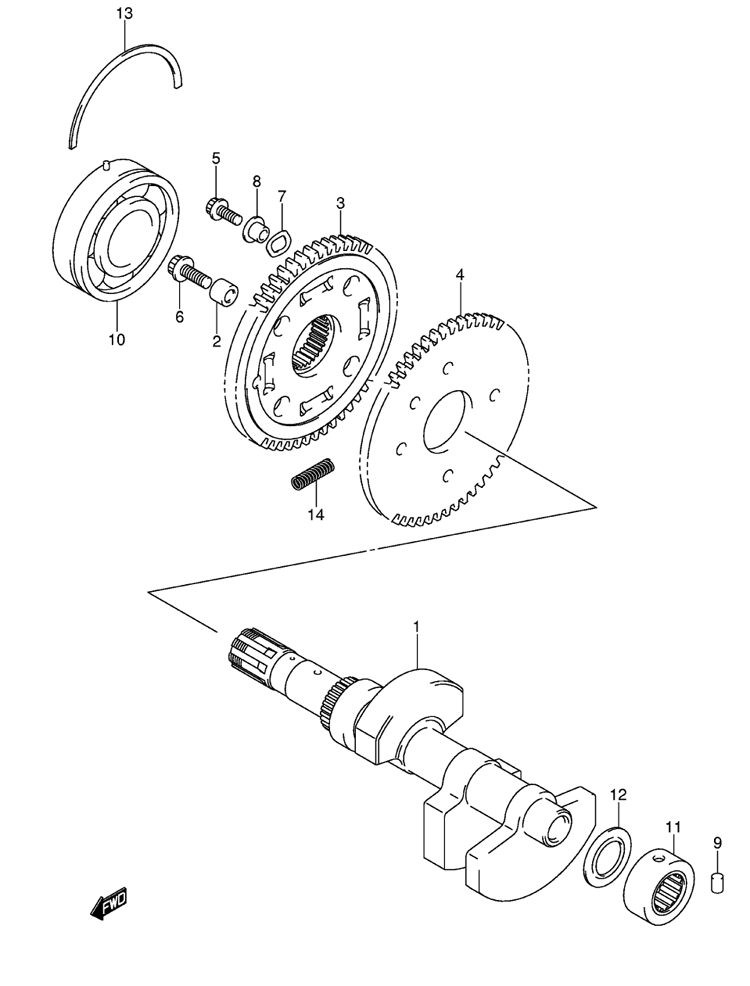 13
5
8
7
3
4
10
6
2
14
1
12
11
9
FWD