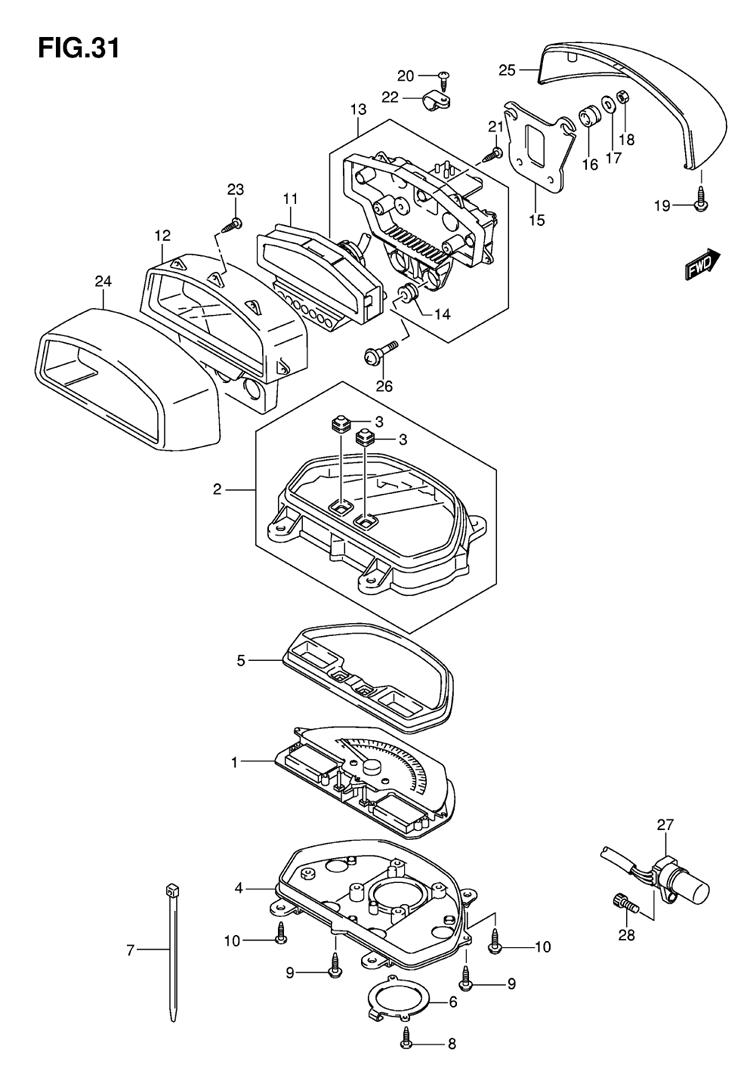 FIG.31

20
22
25
13
21
16
17
18
15
19
23
11
12
24
14
26
FWD
3
3
2
5
1
27
4
28
7
10
10
9
9
6
8