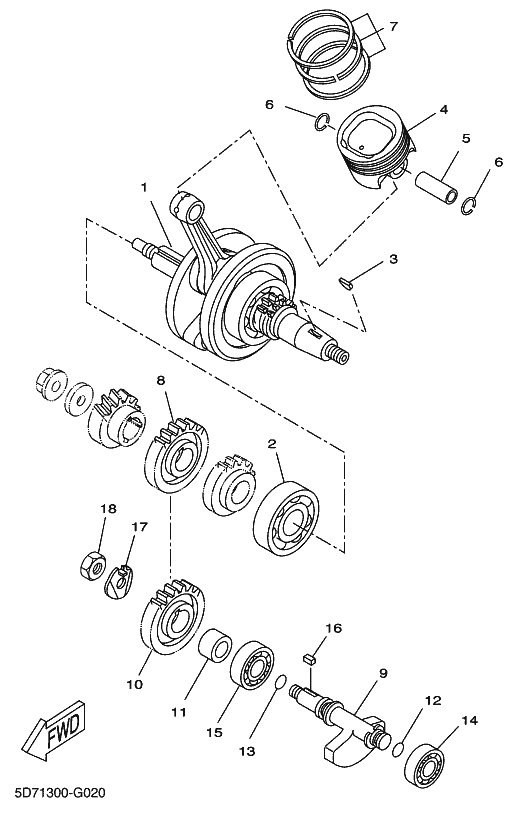 7
6
4
5
6
1
3
8
2
18
17
16
9
10
11
15
13
12
14
FWD
5D71300-G020