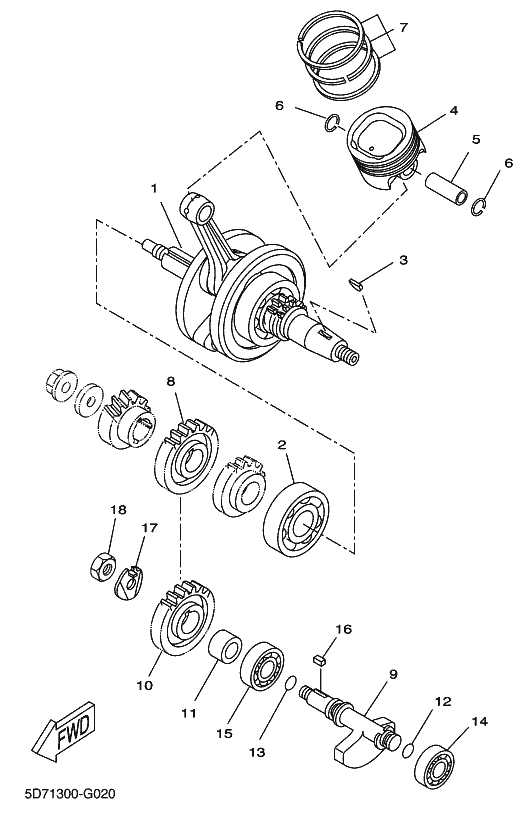 7
6
4
5
6
1
3
8
2
18
17
16
9
10
11
15
13
12
14
FWD
5D71300-G020