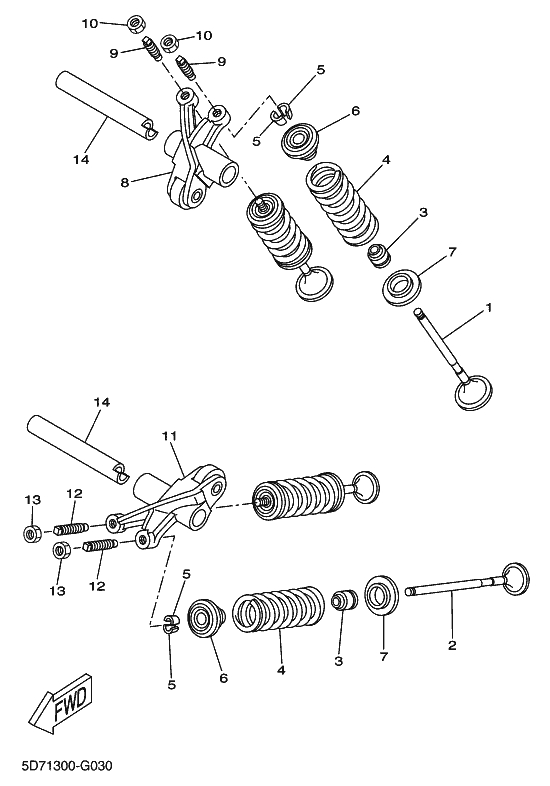 10
10
9
9
5
5
6
14
8
4
3
7
1
14
11
13
12
13
12
5
5
6
4
3
7
2
FWD
5D71300-G030