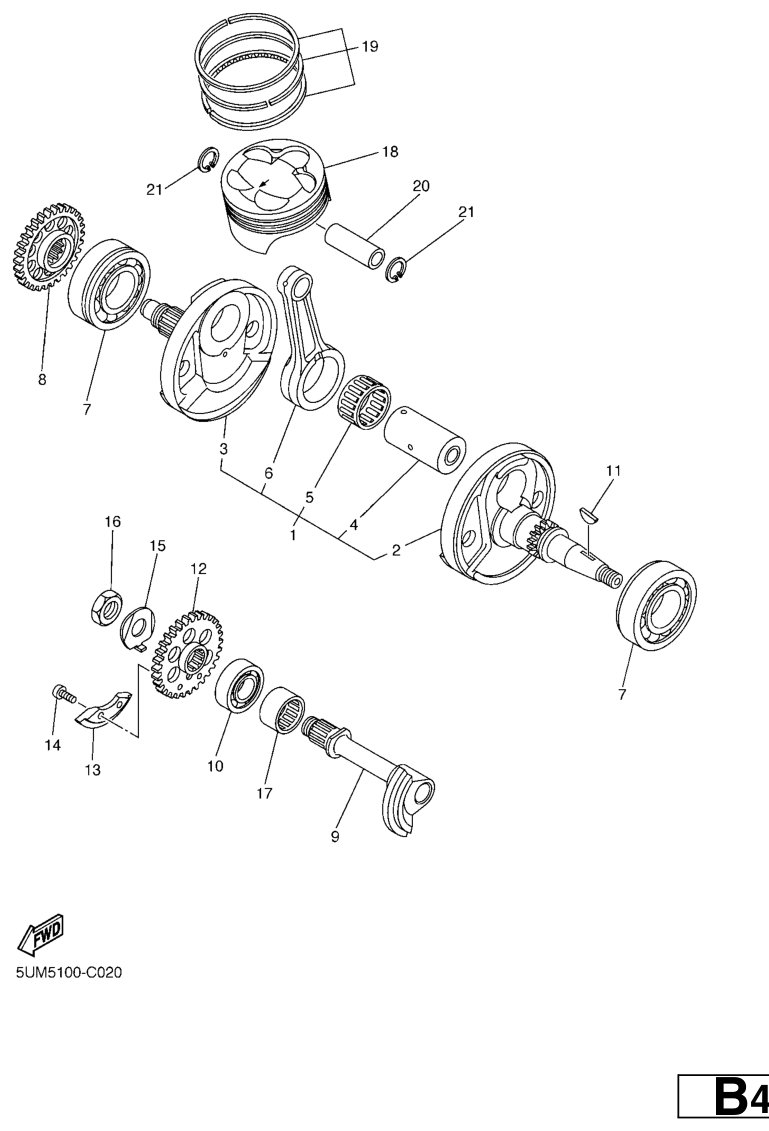 19
18
21
20
21
8
7
3
6
5
4
1
2
11
7
16
15
12
14
13
10
17
9
FWD
5UM5100-C020
B4