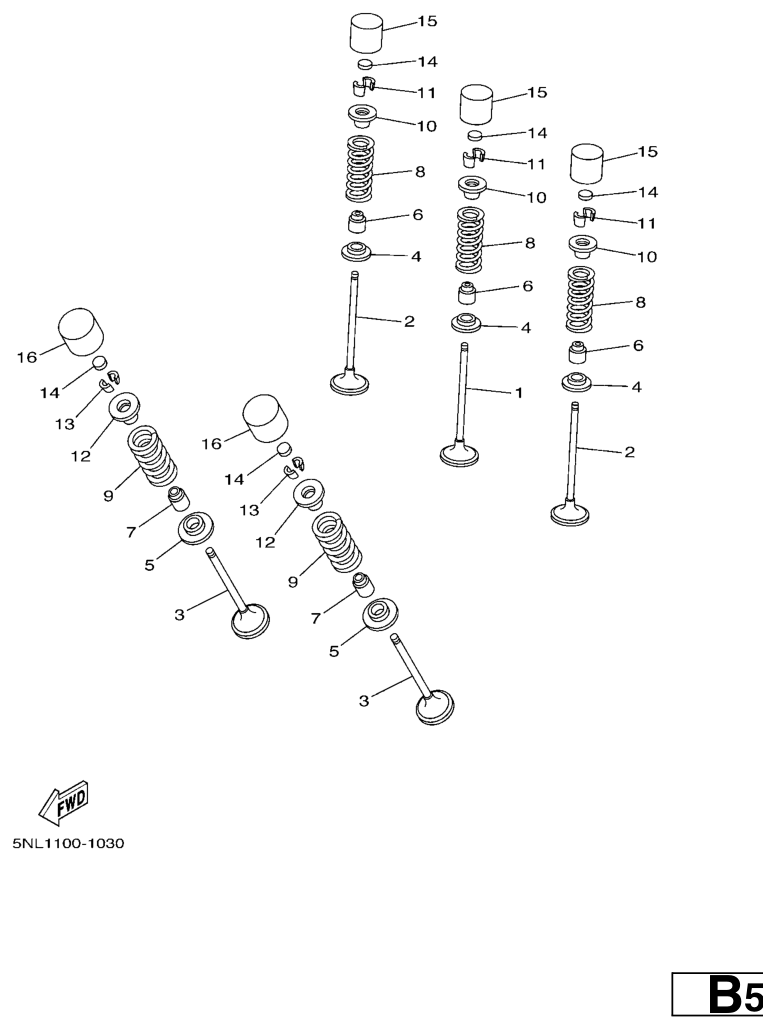 15
14
11
10
8
6
4
2
15
14
11
10
8
6
4
1
15
14
11
10
8
6
4
2
16
14
13
12
9
7
5
3
16
14
13
12
9
7
5
3
FWD
5NL1100-1030
B5