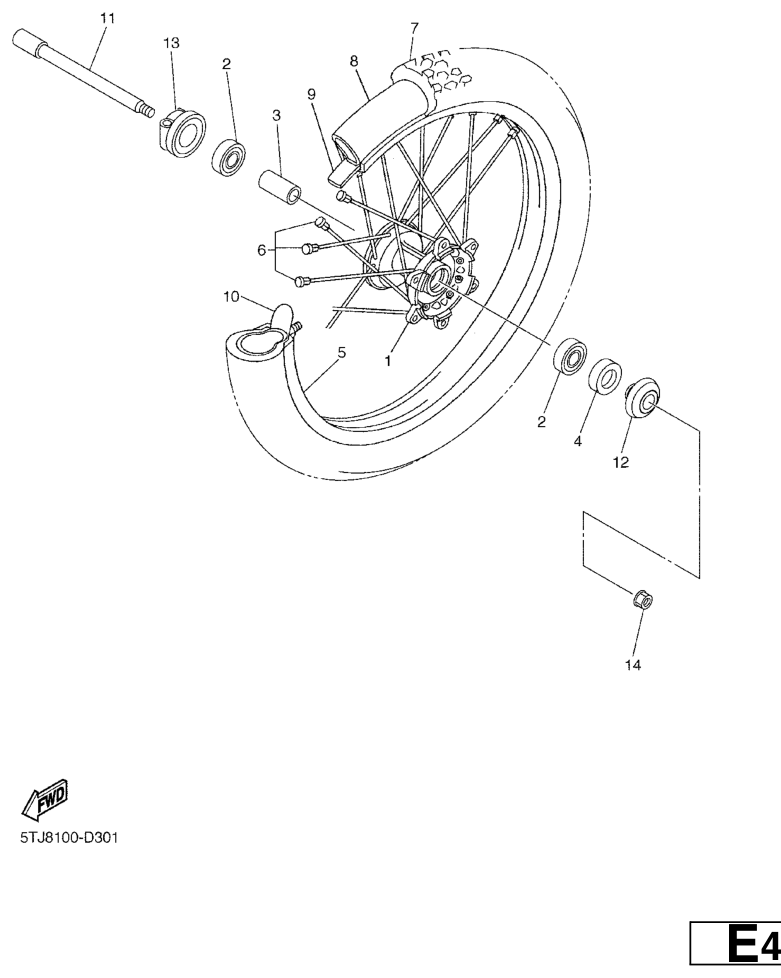 11
13
2
7
8
9
3
6
10
5
1
2
4
12
14
FWD
5TJ8100-D301
E4