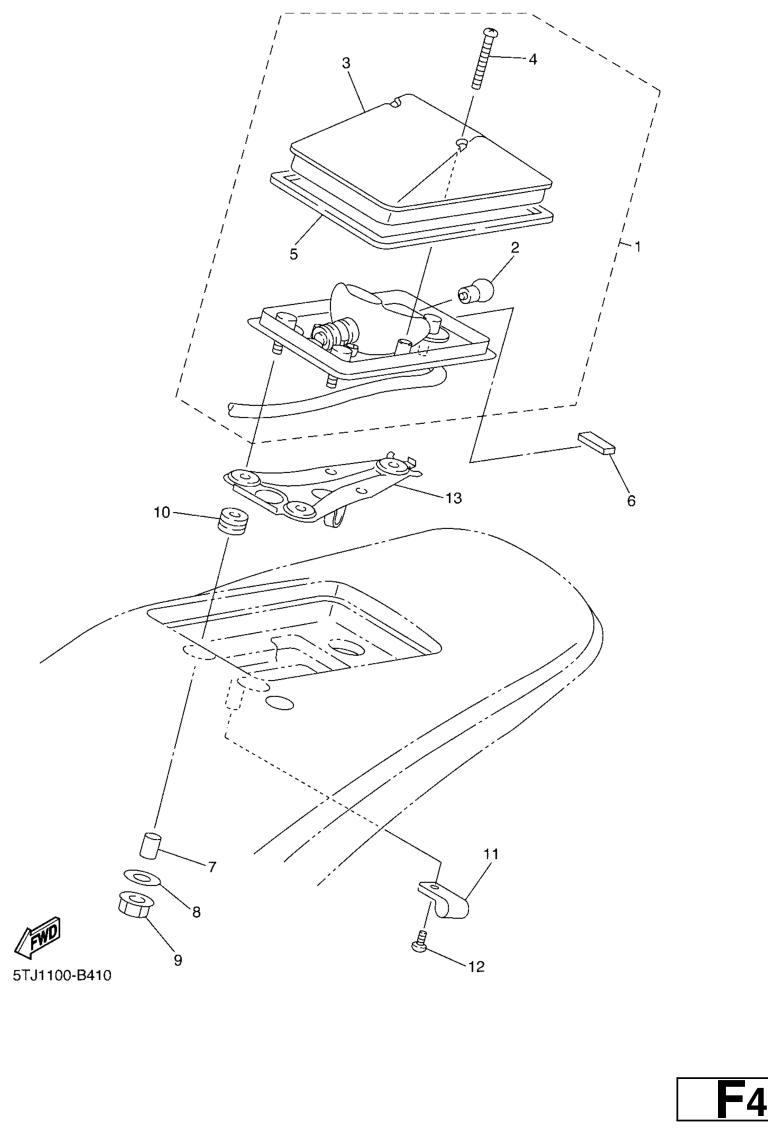 3
4
5
2
1
6
13
10
7
8
9
11
12
FWD
5TJ1100-B410
F4