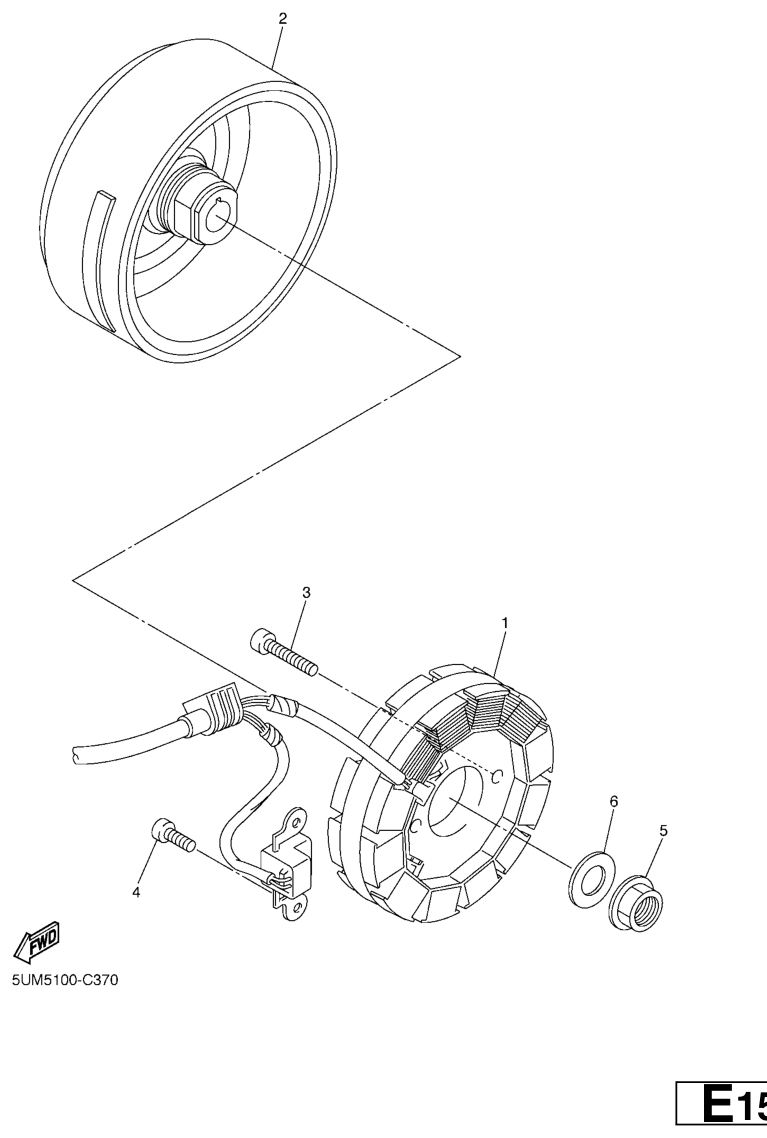 2

3

1

6

5

4

FWD

5UM5100-C370

E15