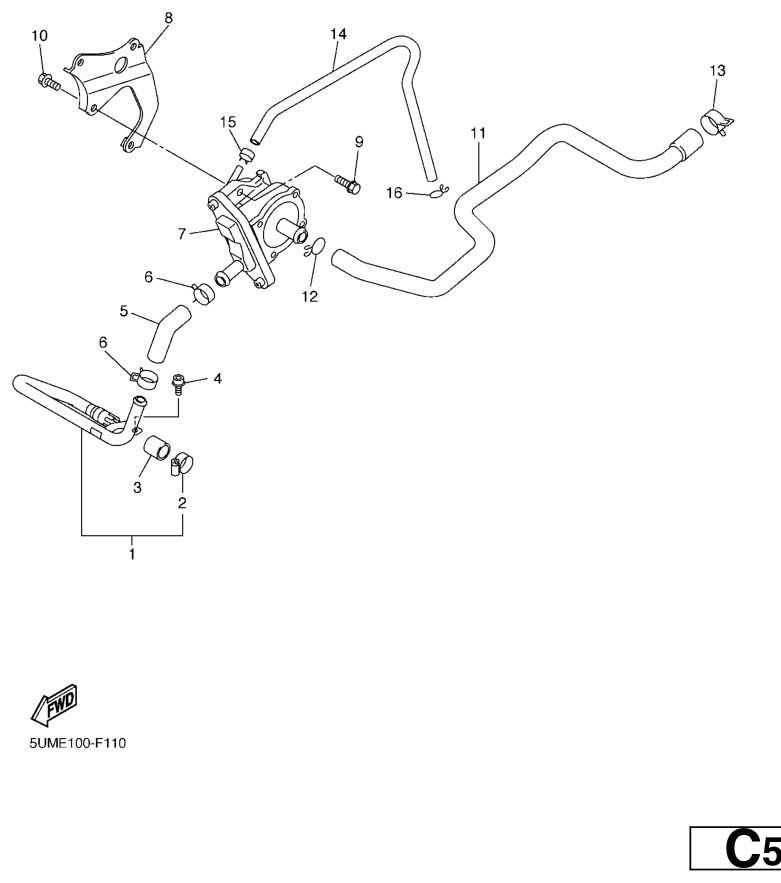 10
8
14
13
15
9
11
16
7
12
6
5
6
4
3
2
1
FWD
5UME100-F110
C5