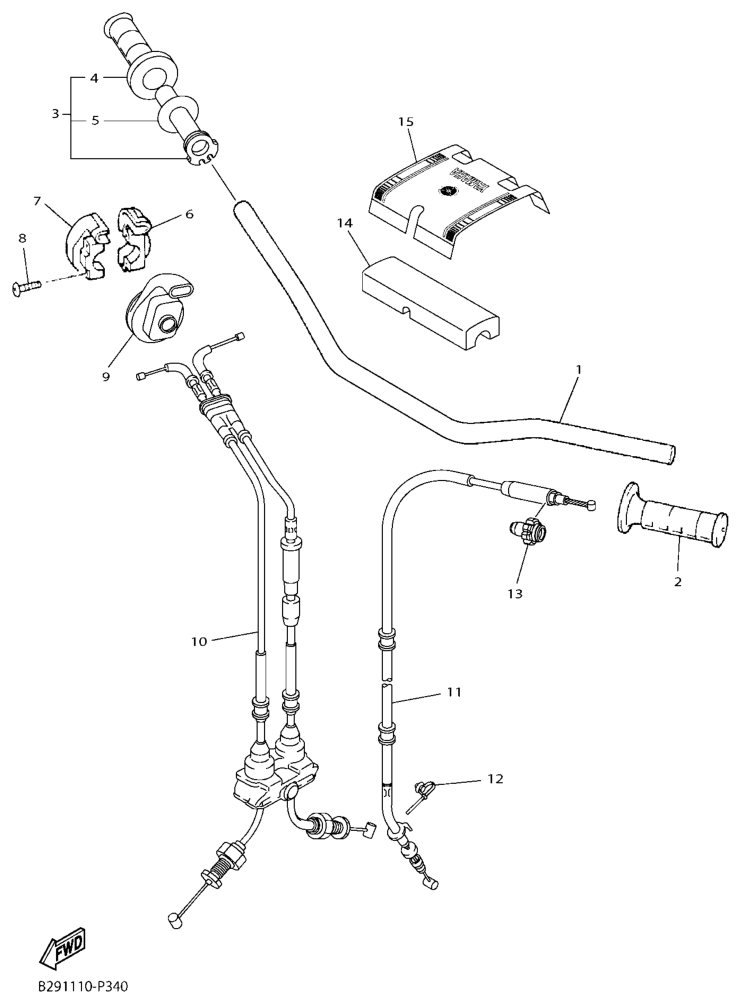 4
3
5
15
7
6
8
14
9
1
13
2
10
11
12
FWD
B291110-P340