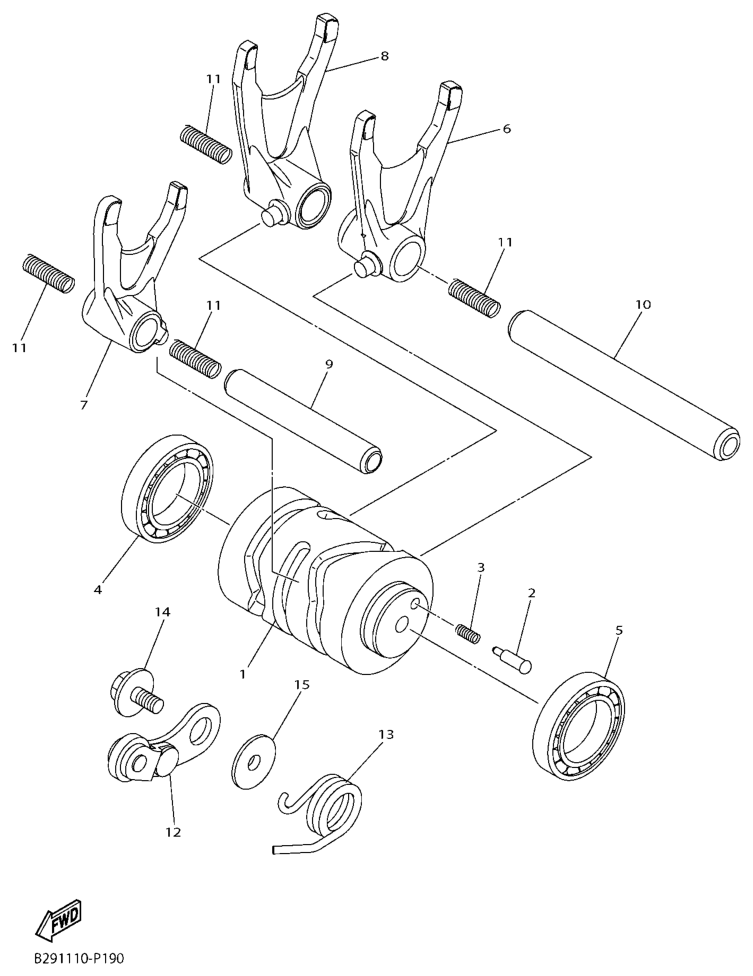 8
11
6
11
10
11
11
7
9
4
3
2
5
14
1
15
13
12
FWD
B291110-P190